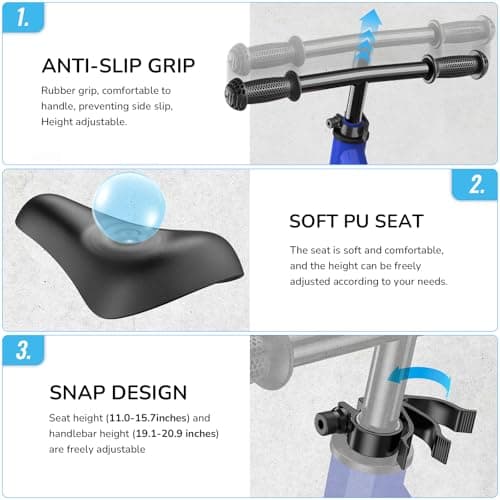 1.

ANTI-SLIP GRIP

Rubber grip, comfortable to handle, preventing side slip, Height adjustable.

2.

SOFT PU SEAT

The seat is soft and comfortable, and the height can be freely adjusted according to your needs.

3.

SNAP DESIGN

Seat height (11.0-15.7inches) and handlebar height (19.1-20.9 inches) are freely adjustable