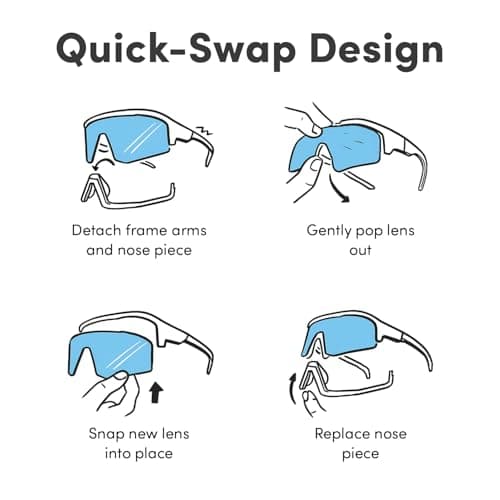 Quick-Swap Design

Detach frame arms and nose piece

Gently pop lens out

Snap new lens into place

Replace nose piece