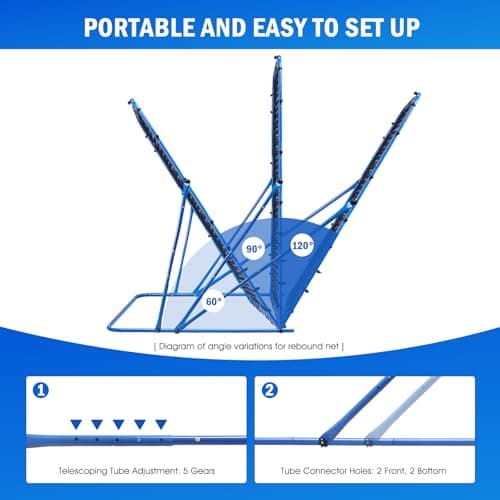 PORTABLE AND EASY TO SET UP

90°

120°

60°

[ Diagram of angle variations for rebound net ]

1

Telescoping Tube Adjustment: 5 Gears

2

Tube Connector Holes: 2 Front, 2 Bottom