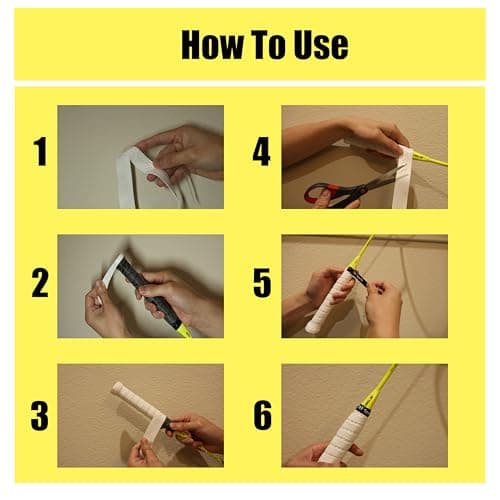 How To Use

1

2

3

4

5

6