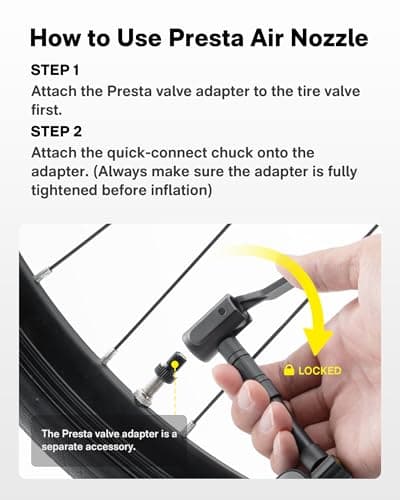 How to Use Presta Air Nozzle

STEP 1
Attach the Presta valve adapter to the tire valve first.

STEP 2
Attach the quick-connect chuck onto the adapter. (Always make sure the adapter is fully tightened before inflation)

LOCKED

The Presta valve adapter is a separate accessory.