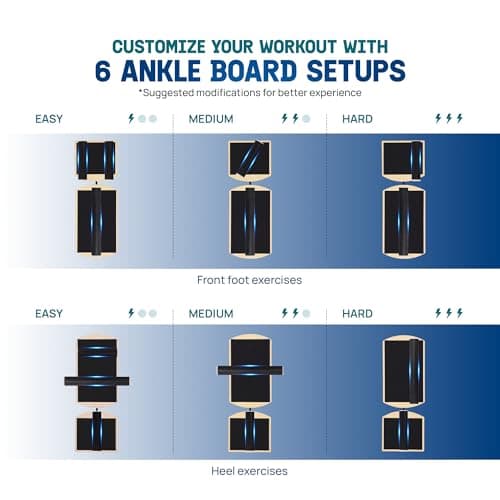 CUSTOMIZE YOUR WORKOUT WITH
6 ANKLE BOARD SETUPS
*Suggested modifications for better experience

EASY

MEDIUM

HARD

Front foot exercises

EASY

MEDIUM

HARD

Heel exercises