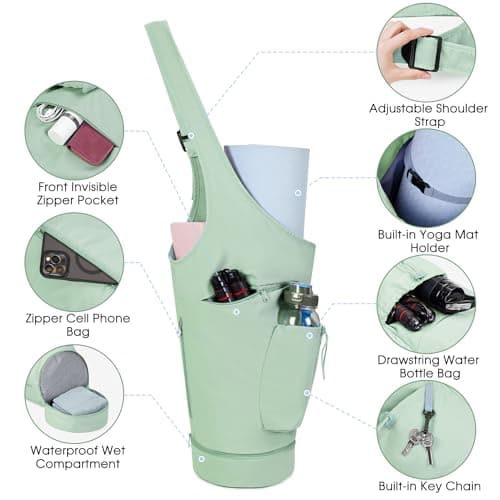 Front Invisible Zipper Pocket

Zipper Cell Phone Bag

Waterproof Wet Compartment

Adjustable Shoulder Strap

Built-in Yoga Mat Holder

Drawstring Water Bottle Bag

Built-in Key Chain