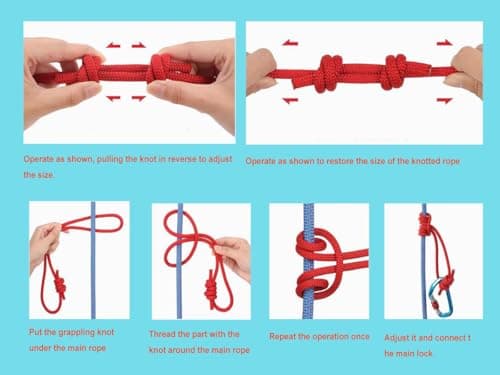 Operate as shown, pulling the knot in reverse to adjust the size.

Operate as shown to restore the size of the knotted rope

Put the grappling knot under the main rope

Thread the part with the knot around the main rope

Repeat the operation once

Adjust it and connect t he main lock