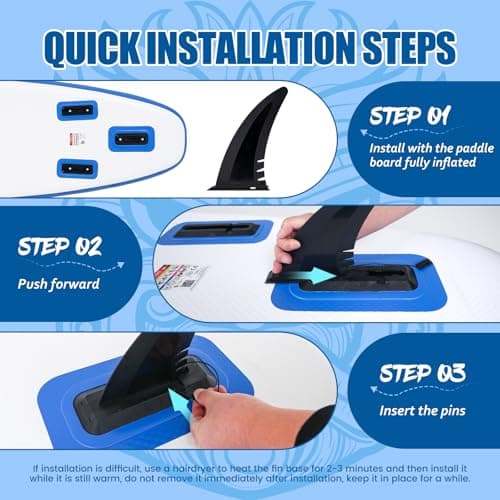 QUICK INSTALLATION STEPS

STEP 01
Install with the paddle board fully inflated

STEP 02
Push forward

STEP 03
Insert the pins

If installation is difficult, use a hairdryer to heat the fin base for 2-3 minutes and then install it while it is still warm, do not remove it immediately after installation, keep it in place for a while.