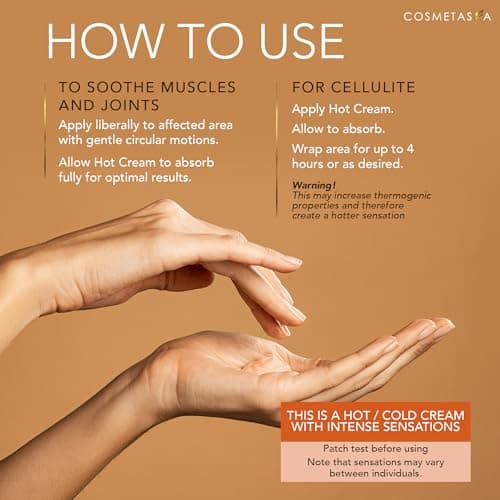 COSMETASIA

HOW TO USE

TO SOOTHE MUSCLES AND JOINTS

Apply liberally to affected area with gentle circular motions.

Allow Hot Cream to absorb fully for optimal results.

FOR CELLULITE

Apply Hot Cream.

Allow to absorb.

Wrap area for up to 4 hours or as desired.

Warning!
This may increase thermogenic properties and therefore create a hotter sensation

THIS IS A HOT / COLD CREAM WITH INTENSE SENSATIONS

Patch test before using

Note that sensations may vary between individuals.