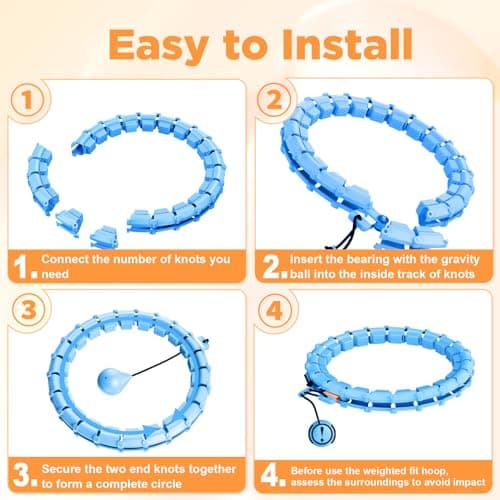 Easy to Install

1

1. Connect the number of knots you need

2

2. Insert the bearing with the gravity ball into the inside track of knots

3

3. Secure the two end knots together to form a complete circle

4

4. Before use the weighted fit hoop, assess the surroundings to avoid impact