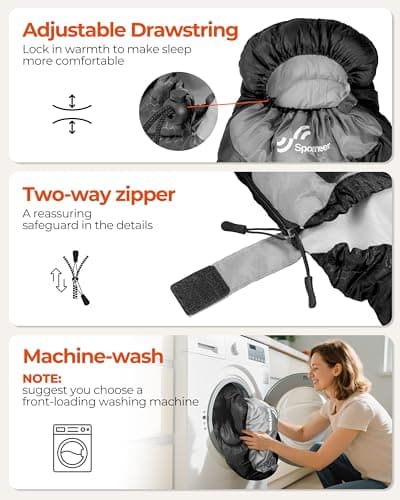 Adjustable Drawstring
Lock in warmth to make sleep more comfortable

Sportneer

Two-way zipper
A reassuring safeguard in the details

Machine-wash
NOTE:
suggest you choose a front-loading washing machine