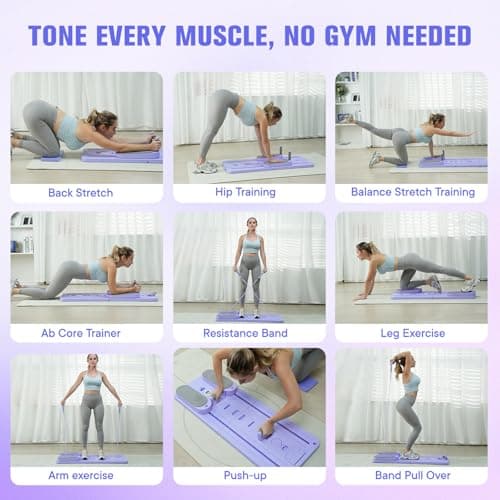 TONE EVERY MUSCLE, NO GYM NEEDED

Back Stretch

Hip Training

Balance Stretch Training

Ab Core Trainer

Resistance Band

Leg Exercise

Arm exercise

Push-up

Band Pull Over