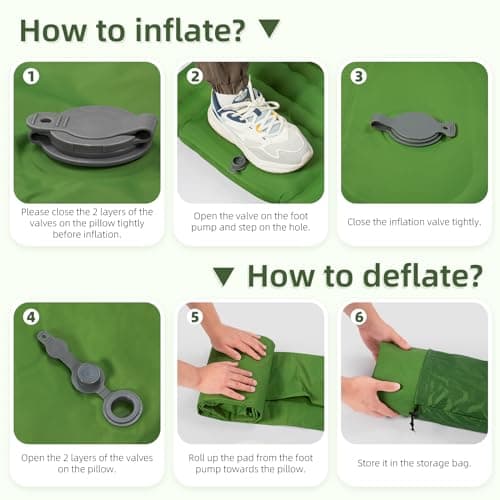 How to inflate? ▼

1

Please close the 2 layers of the valves on the pillow tightly before inflation.

2

Open the valve on the foot pump and step on the hole.

3

Close the inflation valve tightly.

▼ How to deflate?

4

Open the 2 layers of the valves on the pillow.

5

Roll up the pad from the foot pump towards the pillow.

6

Store it in the storage bag.