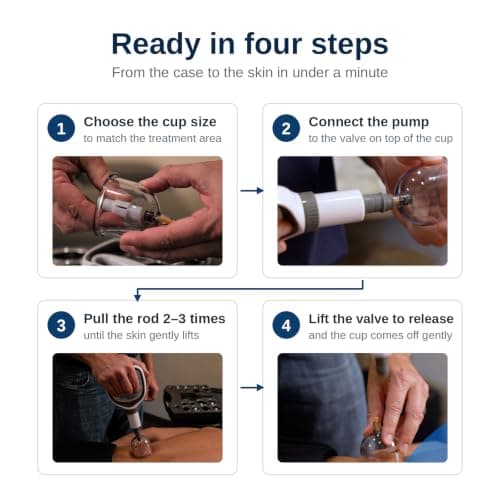 Ready in four steps

From the case to the skin in under a minute

1 Choose the cup size
to match the treatment area

2 Connect the pump
to the valve on top of the cup

3 Pull the rod 2–3 times
until the skin gently lifts

4 Lift the valve to release
and the cup comes off gently