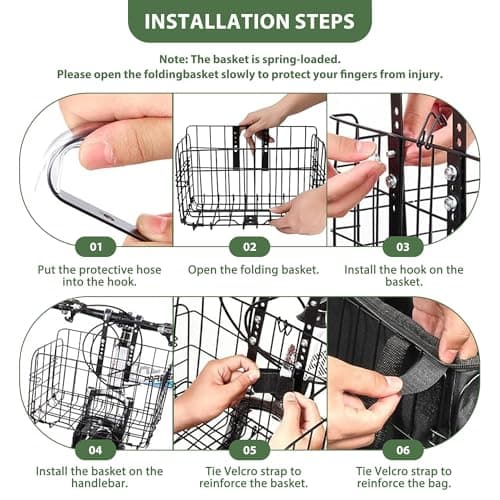 INSTALLATION STEPS

Note: The basket is spring-loaded.
Please open the foldingbasket slowly to protect your fingers from injury.

01
Put the protective hose into the hook.

02
Open the folding basket.

03
Install the hook on the basket.

04
Install the basket on the handlebar.

05
Tie Velcro strap to reinforce the basket.

06
Tie Velcro strap to reinforce the bag.