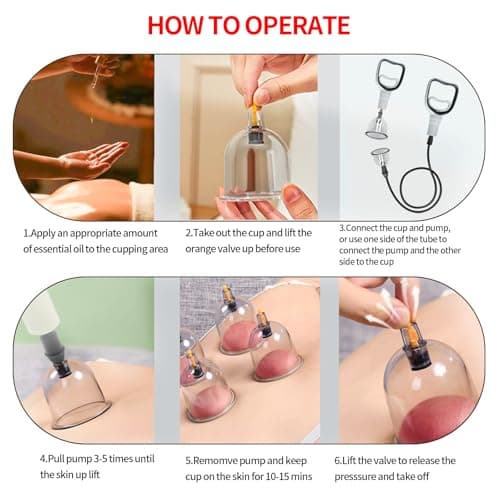 HOW TO OPERATE

1.Apply an appropriate amount of essential oil to the cupping area

2.Take out the cup and lift the orange valve up before use

3.Connect the cup and pump, or use one side of the tube to connect the pump and the other side to the cup

4.Pull pump 3-5 times until the skin up lift

5.Remomve pump and keep cup on the skin for 10-15 mins

6.Lift the valve to release the presssure and take off