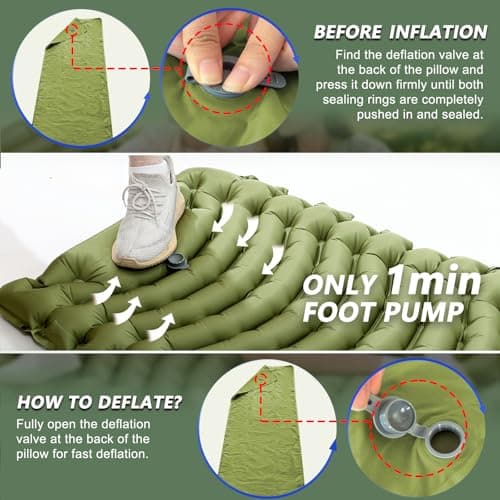 BEFORE INFLATION

Find the deflation valve at the back of the pillow and press it down firmly until both sealing rings are completely pushed in and sealed.

ONLY 1min FOOT PUMP

HOW TO DEFLATE?

Fully open the deflation valve at the back of the pillow for fast deflation.