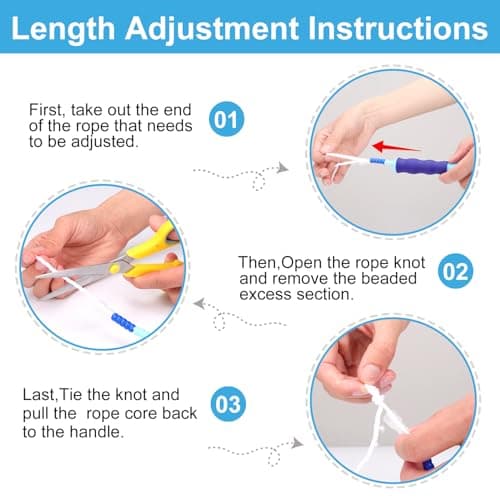 Length Adjustment Instructions

First, take out the end of the rope that needs to be adjusted.

01

Then,Open the rope knot and remove the beaded excess section.

02

Last,Tie the knot and pull the  rope core back to the handle.

03