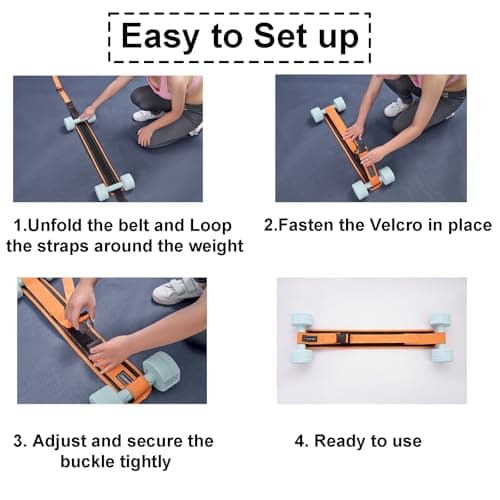 Easy to Set up

1.Unfold the belt and Loop the straps around the weight

2.Fasten the Velcro in place

3. Adjust and secure the buckle tightly

4. Ready to use