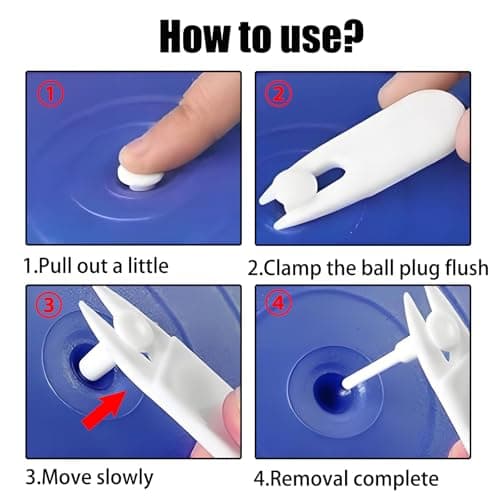 How to use?

①

②

1.Pull out a little

2.Clamp the ball plug flush

③

④

3.Move slowly

4.Removal complete