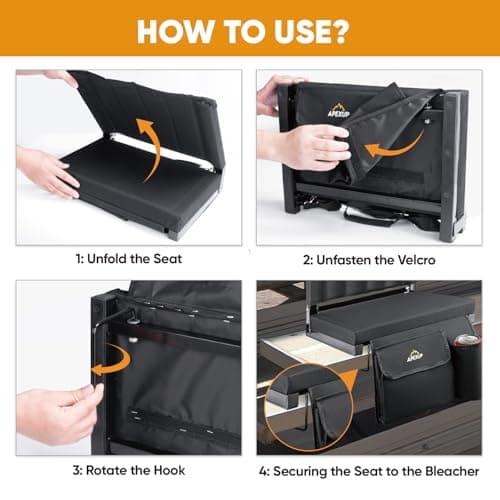 HOW TO USE?

APEXUP

1: Unfold the Seat

2: Unfasten the Velcro

APEXUP

3: Rotate the Hook

4: Securing the Seat to the Bleacher