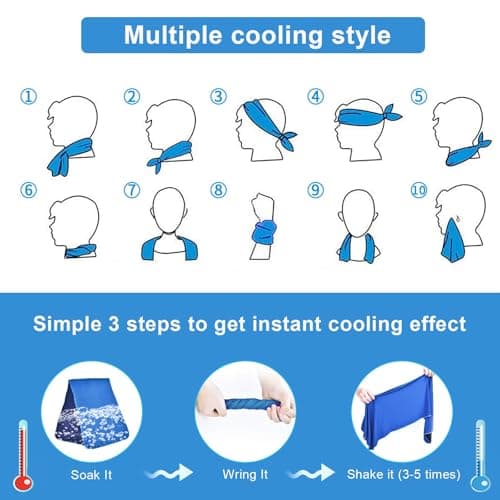 Multiple cooling style

①
②
③
④
⑤
⑥
⑦
⑧
⑨
⑩

Simple 3 steps to get instant cooling effect

Soak It
Wring It
Shake it (3-5 times)