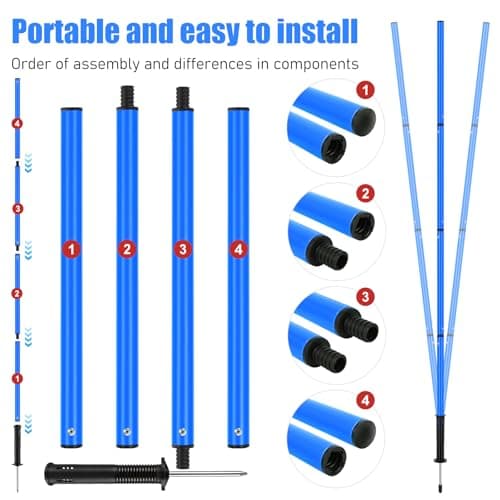 Portable and easy to install

Order of assembly and differences in components

4
3
2
1

1 2 3 4

1
2
3
4