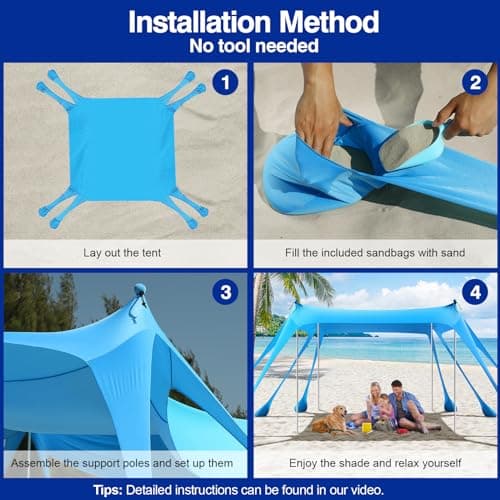 Installation Method
No tool needed

1
Lay out the tent

2
Fill the included sandbags with sand

3
Assemble the support poles and set up them

4
Enjoy the shade and relax yourself

Tips: Detailed instructions can be found in our video.