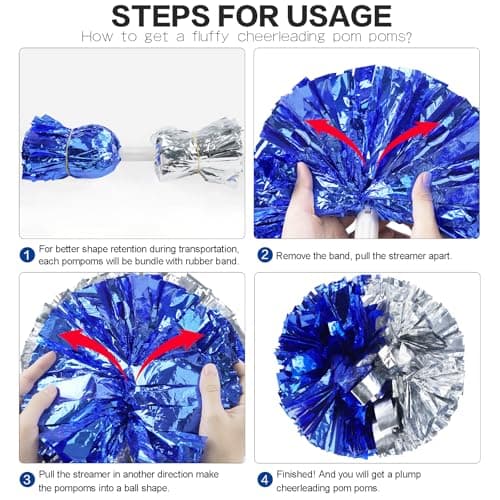 STEPS FOR USAGE
How to get a fluffy cheerleading pom poms?

1 For better shape retention during transportation, each pompoms will be bundle with rubber band.

2 Remove the band, pull the streamer apart.

3 Pull the streamer in another direction make the pompoms into a ball shape.

4 Finished! And you will get a plump cheerleading pom poms.