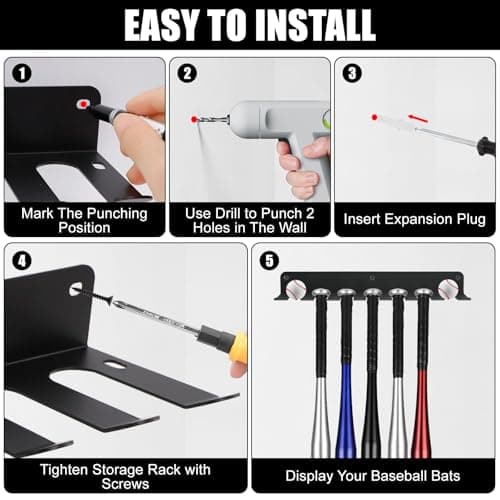 EASY TO INSTALL

1
Mark The Punching Position

2
Use Drill to Punch 2 Holes in The Wall

3
Insert Expansion Plug

4
Tighten Storage Rack with Screws

5
Display Your Baseball Bats