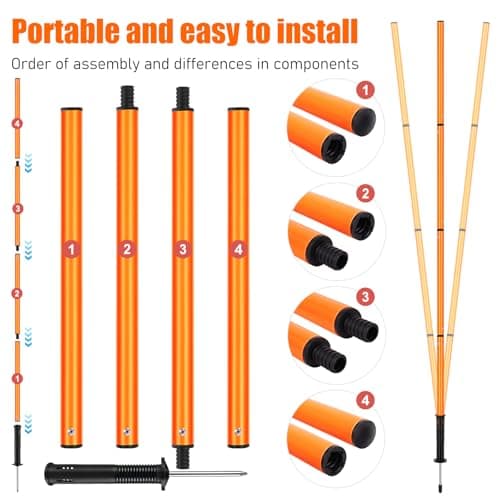 Portable and easy to install

Order of assembly and differences in components

4
3
2
1

1 2 3 4

1
2
3
4