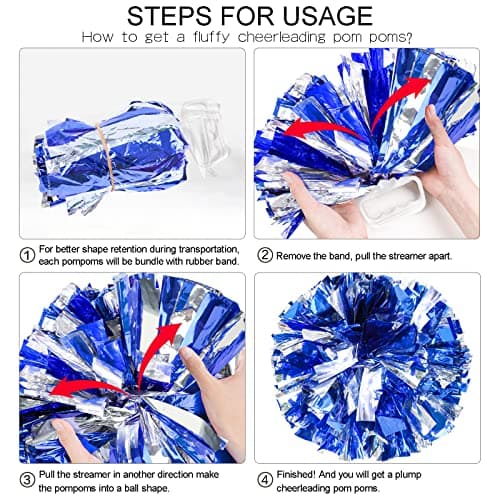 STEPS FOR USAGE

How to get a fluffy cheerleading pom poms?

① For better shape retention during transportation, each pompoms will be bundle with rubber band.

② Remove the band, pull the streamer apart.

③ Pull the streamer in another direction make the pompoms into a ball shape.

④ Finished! And you will get a plump cheerleading pom poms.